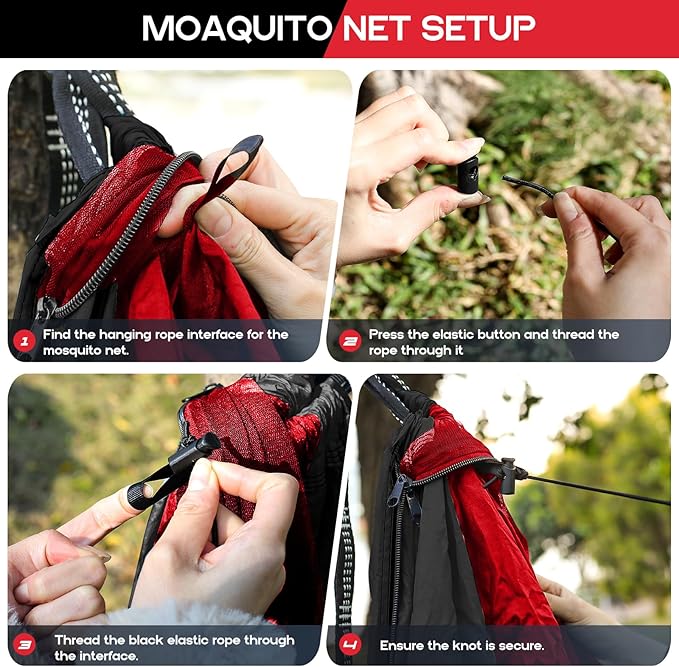 MOAQUITO NET SETUP

1 Find the hanging rope interface for the mosquito net.

2 Press the elastic button and thread the rope through it

3 Thread the black elastic rope through the interface.

4 Ensure the knot is secure.